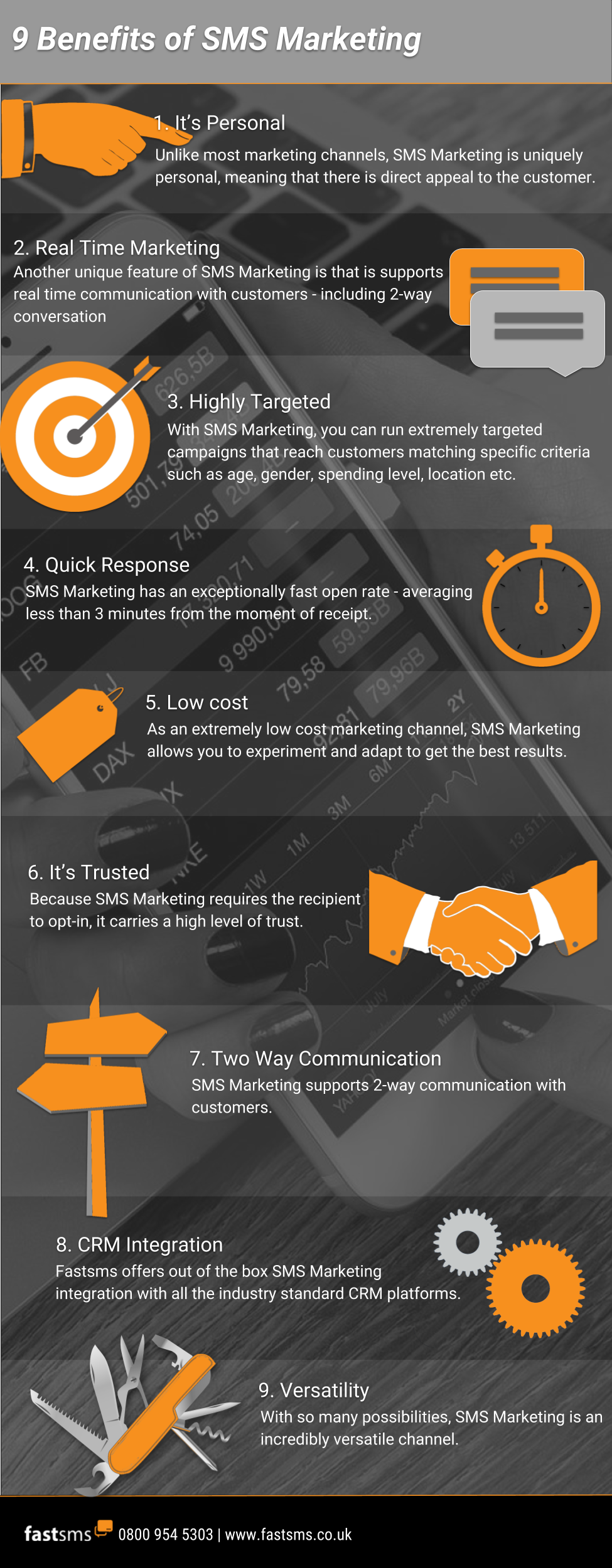 9 Benefits of SMS Marketing

1. It's Personal
Unlike most marketing channels, SMS Marketing is uniquely personal, meaning that there is direct appeal to the customer.

2. Real Time Marketing
Another unique feature of SMS Marketing is that is supports real time communication with customers - including 2-way conversation

3. Highly Targeted
With SMS Marketing, you can run extremely targeted campaigns that reach customers matching specific criteria such as age, gender, spending level, location etc.

4. Quick Response
SMS Marketing has an exceptionally fast open rate - averaging less than 3 minutes from the moment of receipt.

5. Low cost
As an extremely low cost marketing channel, SMS Marketing allows you to experiment and adapt to get the best results.

6. It's Trusted
Because SMS Marketing requires the recipient to opt-in, it carries a high level of trust.

7. Two Way Communication
SMS Marketing supports 2-way communication with customers.

8. CRM Integration
Fastsms offers out of the box SMS Marketing integration with all the industry standard CRM platforms.

9. Versatility
With so many possibilities, SMS Marketing is an incredibly versatile channel.

fastsms 0800 954 5303 | www.fastsms.co.uk