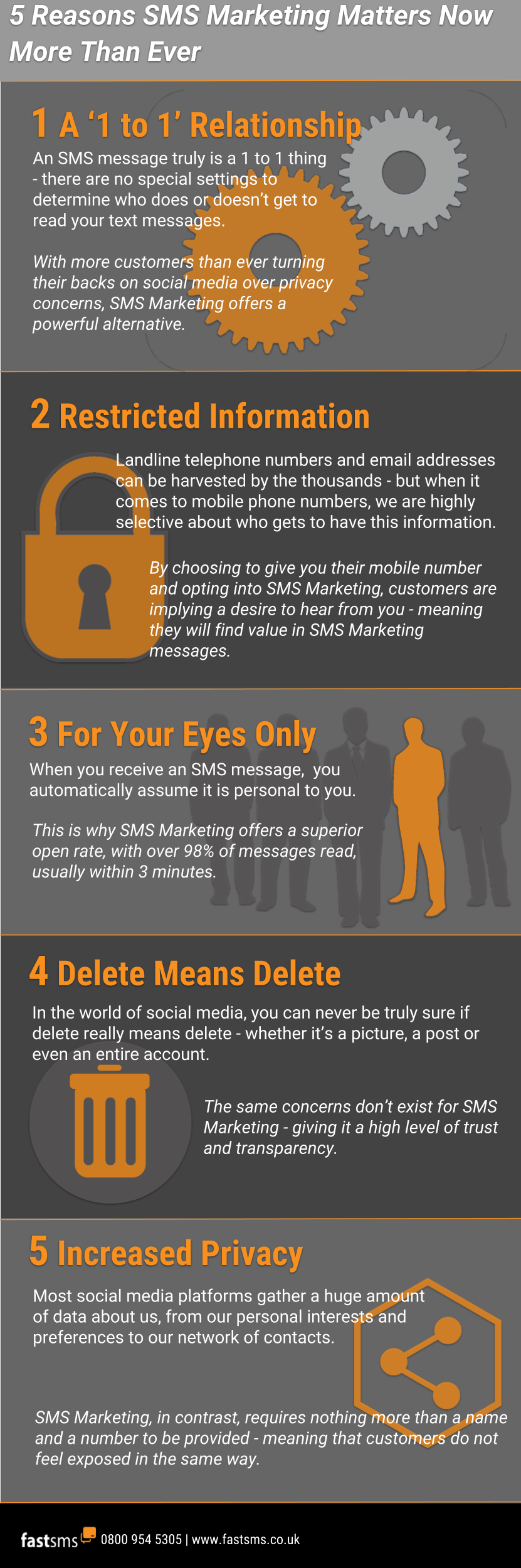 5 Reasons SMS Marketing Matters Now More Than Ever

1 A '1 to 1' Relationship

An SMS message truly is a 1 to 1 thing - there are no special settings to determine who does or doesn't get to read your text messages.

With more customers than ever turning their backs on social media over privacy concerns, SMS Marketing offers a powerful alternative.

2 Restricted Information

Landline telephone numbers and email addresses can be harvested by the thousands - but when it comes to mobile phone numbers, we are highly selective about who gets to have this information.

By choosing to give you their mobile number and opting into SMS Marketing, customers are implying a desire to hear from you - meaning they will find value in SMS Marketing messages.

3 For Your Eyes Only

When you receive an SMS message, you automatically assume it is personal to you.

This is why SMS Marketing offers a superior open rate, with over 98% of messages read, usually within 3 minutes.

4 Delete Means Delete

In the world of social media, you can never be truly sure if delete really means delete - whether it's a picture, a post or even an entire account.

The same concerns don't exist for SMS Marketing - giving it a high level of trust and transparency.

5 Increased Privacy

Most social media platforms gather a huge amount of data about us, from our personal interests and preferences to our network of contacts.

SMS Marketing, in contrast, requires nothing more than a name and a number to be provided - meaning that customers do not feel exposed in the same way.

fastsms 0800 954 5305 | www.fastsms.co.uk