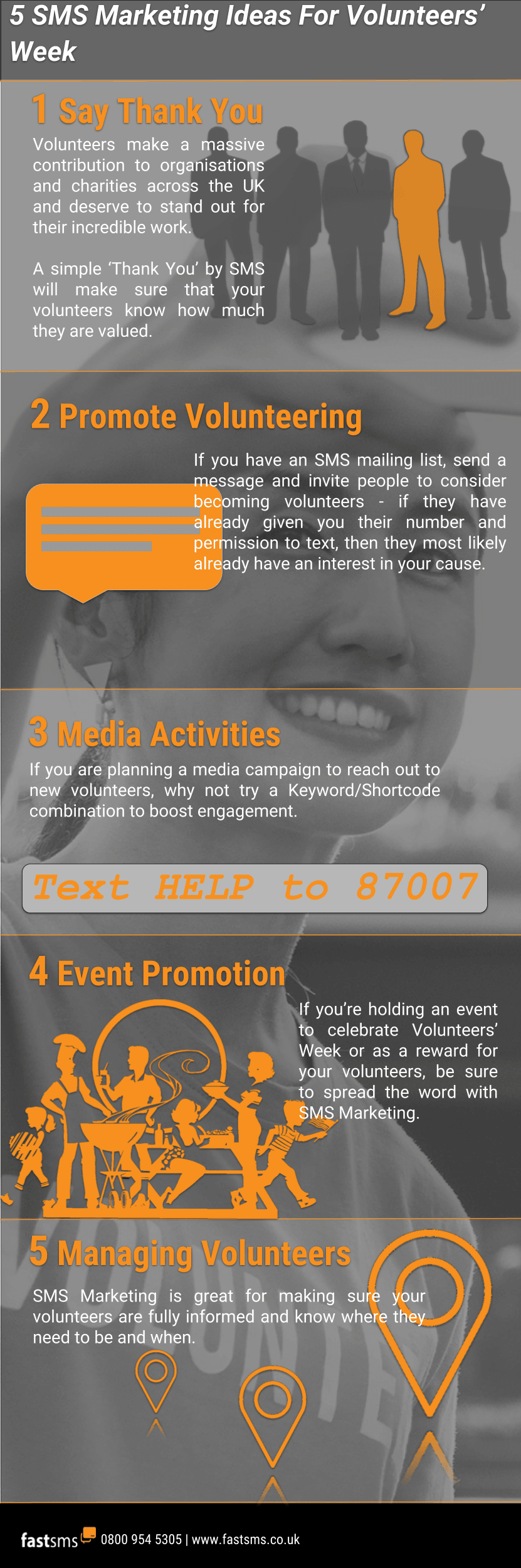 5 SMS Marketing Ideas For Volunteers' Week

1 Say Thank You

Volunteers make a massive contribution to organisations and charities across the UK and deserve to stand out for their incredible work.

A simple 'Thank You' by SMS will make sure that your volunteers know how much they are valued.

2 Promote Volunteering

If you have an SMS mailing list, send a message and invite people to consider becoming volunteers - if they have already given you their number and permission to text, then they most likely already have an interest in your cause.

3 Media Activities

If you are planning a media campaign to reach out to new volunteers, why not try a Keyword/Shortcode combination to boost engagement.

Text HELP to 87007

4 Event Promotion

If you're holding an event to celebrate Volunteers' Week or as a reward for your volunteers, be sure to spread the word with SMS Marketing.

5 Managing Volunteers

SMS Marketing is great for making sure your volunteers are fully informed and know where they need to be and when.

fastsms 0800 954 5305 | www.fastsms.co.uk