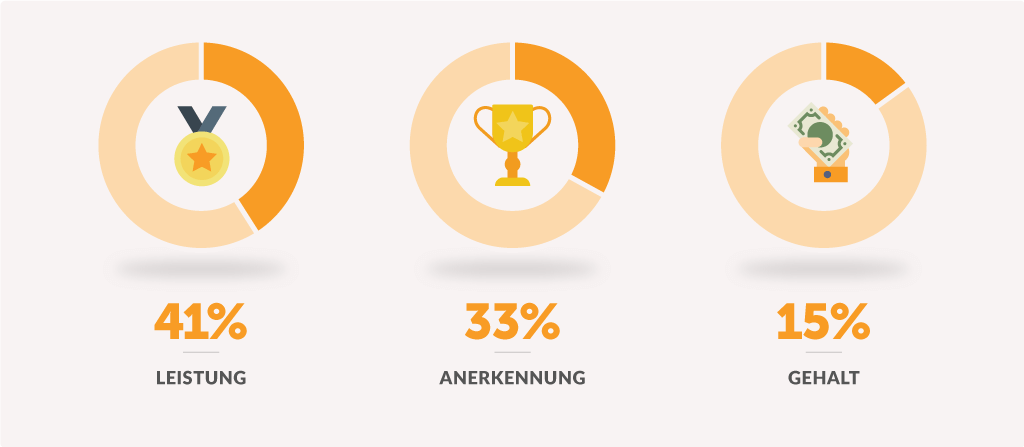 41%

LEISTUNG

33%

ANERKENNUNG

15%

GEHALT